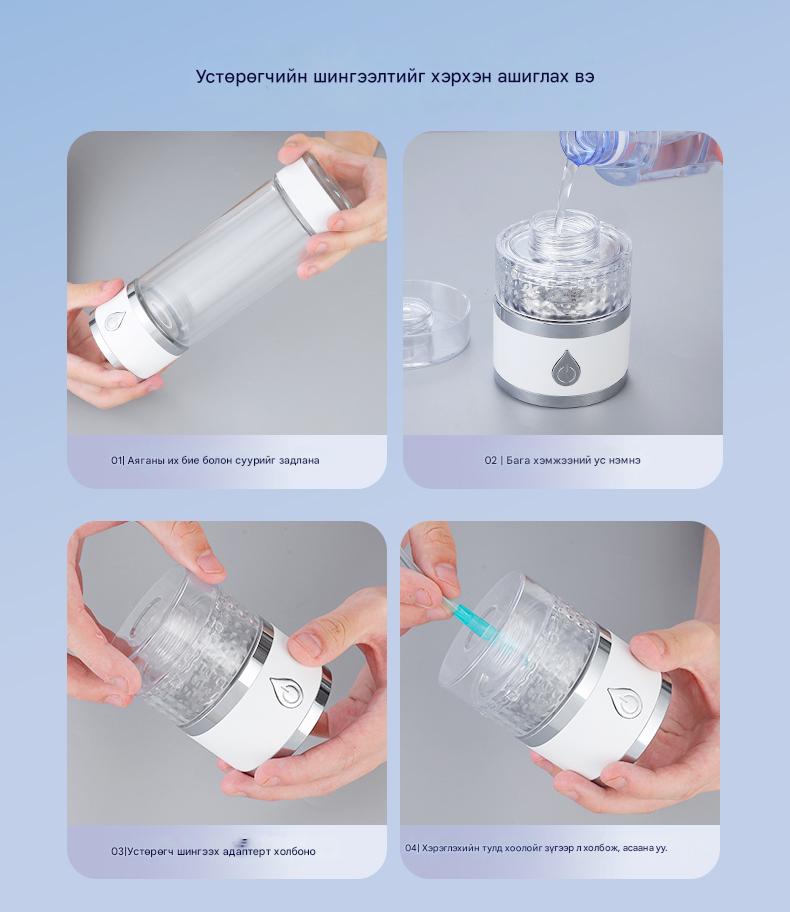 Устөрөгчийн шингээлтийг хэрхэн ашиглах вэ

01| Аяганы их бие болон суурийг задлана

02 | Бага хэмжээний ус нэмнэ

03|Устөрөгч шингээх адаптерт холбоно

04| Хэрэглэхийн тулд хоолойг зүгээр л холбож, асаана уу.